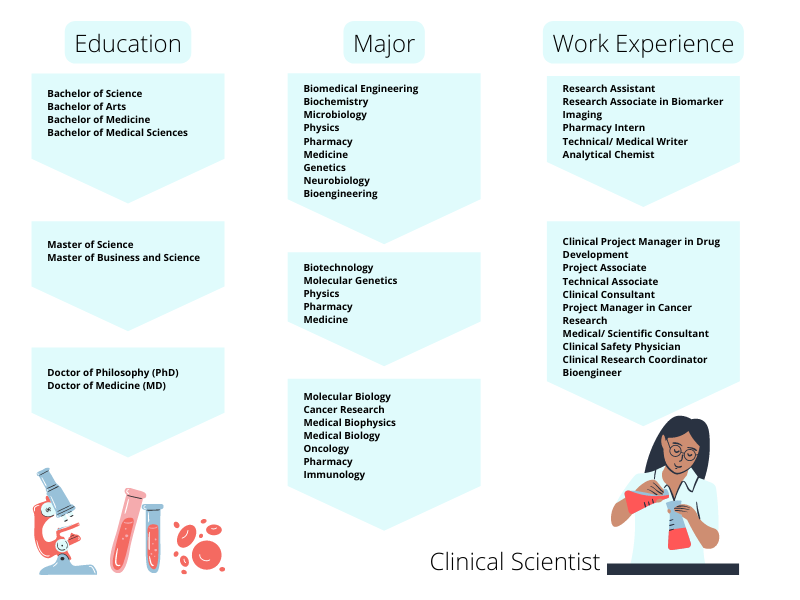 Education

Bachelor of Science
Bachelor of Arts
Bachelor of Medicine
Bachelor of Medical Sciences

Master of Science
Master of Business and Science

Doctor of Philosophy (PhD)
Doctor of Medicine (MD)

Major

Biomedical Engineering
Biochemistry
Microbiology
Physics
Pharmacy
Medicine
Genetics
Neurobiology
Bioengineering

Biotechnology
Molecular Genetics
Physics
Pharmacy
Medicine

Molecular Biology
Cancer Research
Medical Biophysics
Medical Biology
Oncology
Pharmacy
Immunology

Work Experience

Research Assistant
Research Associate in Biomarker Imaging
Pharmacy Intern
Technical/ Medical Writer
Analytical Chemist

Clinical Project Manager in Drug Development
Project Associate
Technical Associate
Clinical Consultant
Project Manager in Cancer Research
Medical/ Scientific Consultant
Clinical Safety Physician
Clinical Research Coordinator
Bioengineer

Clinical Scientist